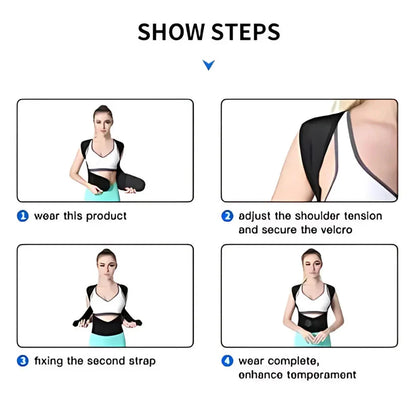 SHOW STEPS

1 wear this product

2 adjust the shoulder tension and secure the velcro

3 fixing the second strap

4 wear complete, enhance temperament